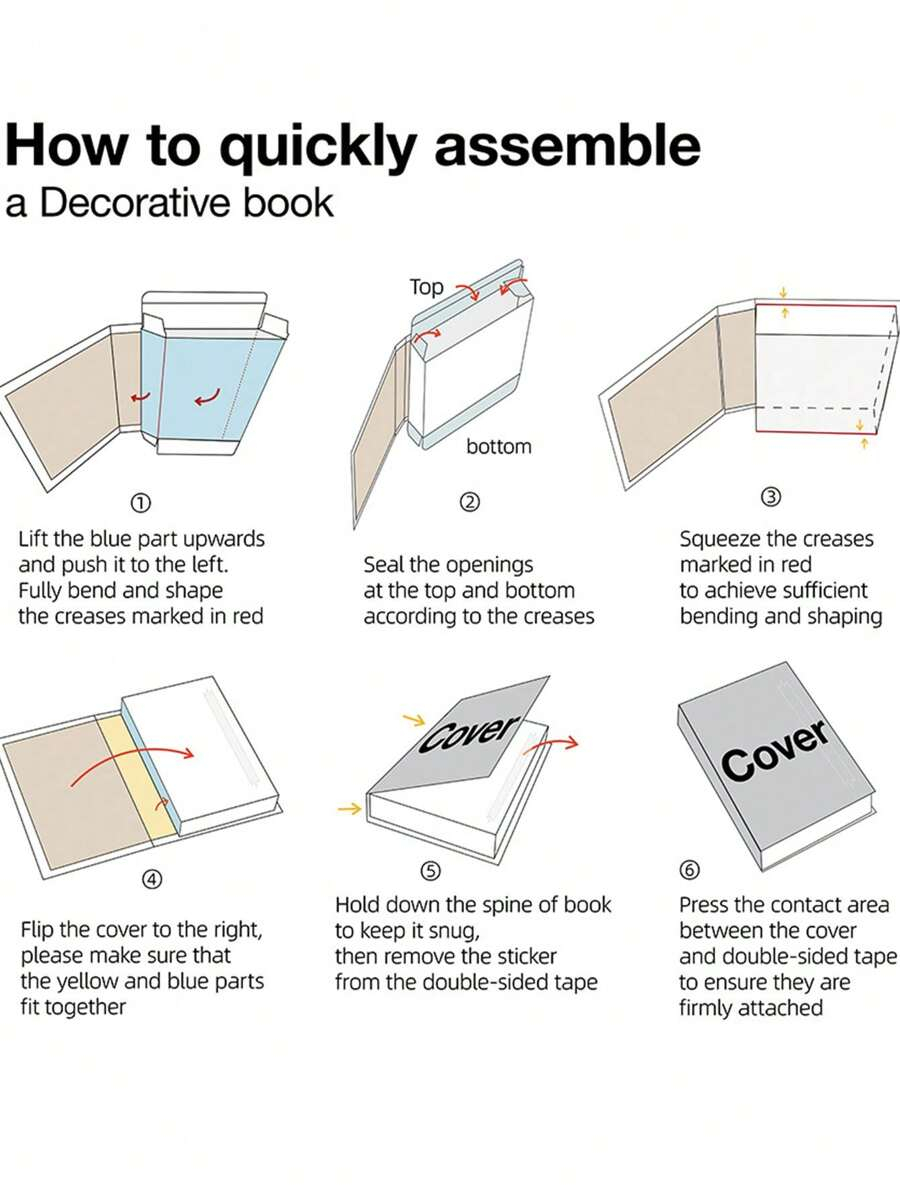 How to quickly assemble
a Decorative book

①
Lift the blue part upwards and push it to the left. Fully bend and shape the creases marked in red

Top
bottom
②
Seal the openings at the top and bottom according to the creases

③
Squeeze the creases marked in red to achieve sufficient bending and shaping

④
Flip the cover to the right, please make sure that the yellow and blue parts fit together

Cover
⑤
Hold down the spine of book to keep it snug, then remove the sticker from the double-sided tape

Cover
⑥
Press the contact area between the cover and double-sided tape to ensure they are firmly attached